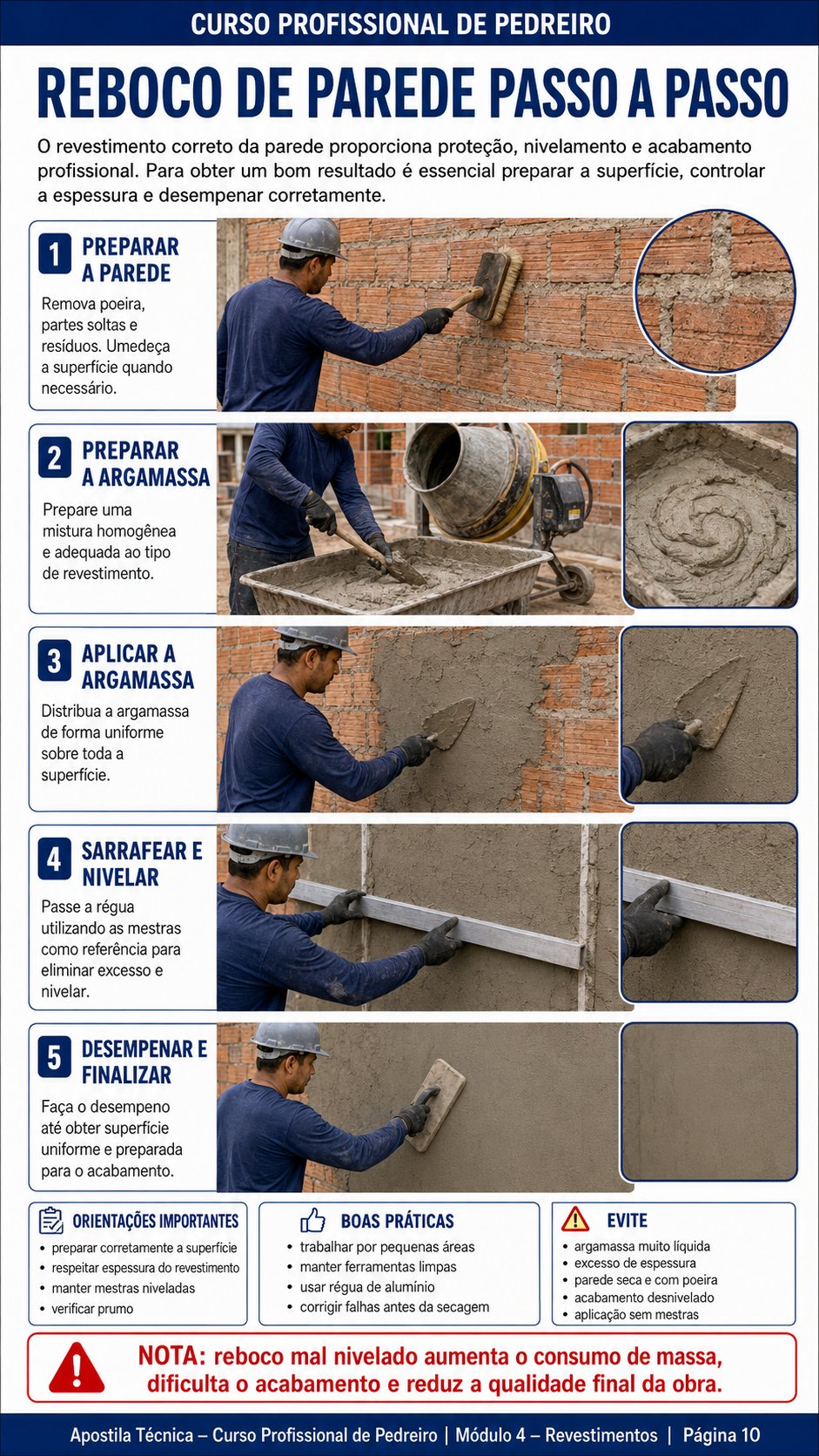 CURSO PROFISSIONAL DE PEDREIRO

REBOCO DE PAREDE PASSO A PASSO

O revestimento correto da parede proporciona proteção, nivelamento e acabamento profissional. Para obter um bom resultado é essencial preparar a superfície, controlar a espessura e desempenar corretamente.

1 PREPARAR A PAREDE
Remova poeira, partes soltas e resíduos. Umedeça a superfície quando necessário.

2 PREPARAR A ARGAMASSA
Prepare uma mistura homogênea e adequada ao tipo de revestimento.

3 APLICAR A ARGAMASSA
Distribua a argamassa de forma uniforme sobre toda a superfície.

4 SARRAFEAR E NIVELAR
Passe a régua utilizando as mestras como referência para eliminar excesso e nivelar.

5 DESEMPENAR E FINALIZAR
Faça o desempeno até obter superfície uniforme e preparada para o acabamento.

ORIENTAÇÕES IMPORTANTES
• preparar corretamente a superfície
• respeitar espessura do revestimento
• manter mestras niveladas
• verificar prumo

BOAS PRÁTICAS
• trabalhar por pequenas áreas
• manter ferramentas limpas
• usar régua de alumínio
• corrigir falhas antes da secagem

EVITE
• argamassa muito líquida
• excesso de espessura
• parede seca e com poeira
• acabamento desnivelado
• aplicação sem mestras

NOTA: reboco mal nivelado aumenta o consumo de massa, dificulta o acabamento e reduz a qualidade final da obra.

Apostila Técnica – Curso Profissional de Pedreiro | Módulo 4 – Revestimentos | Página 10